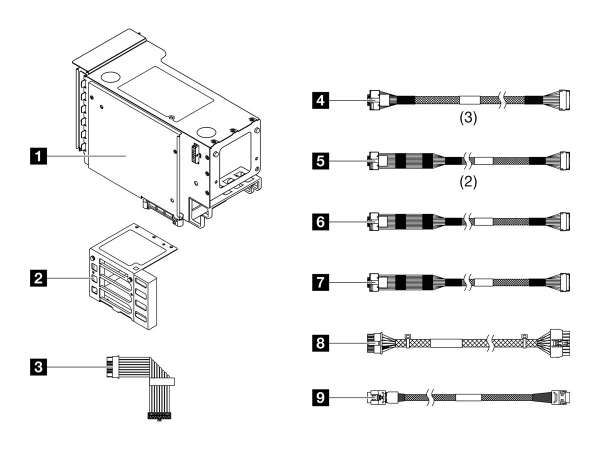 1
2
3
4
(3)
5
(2)
6
7
8
9